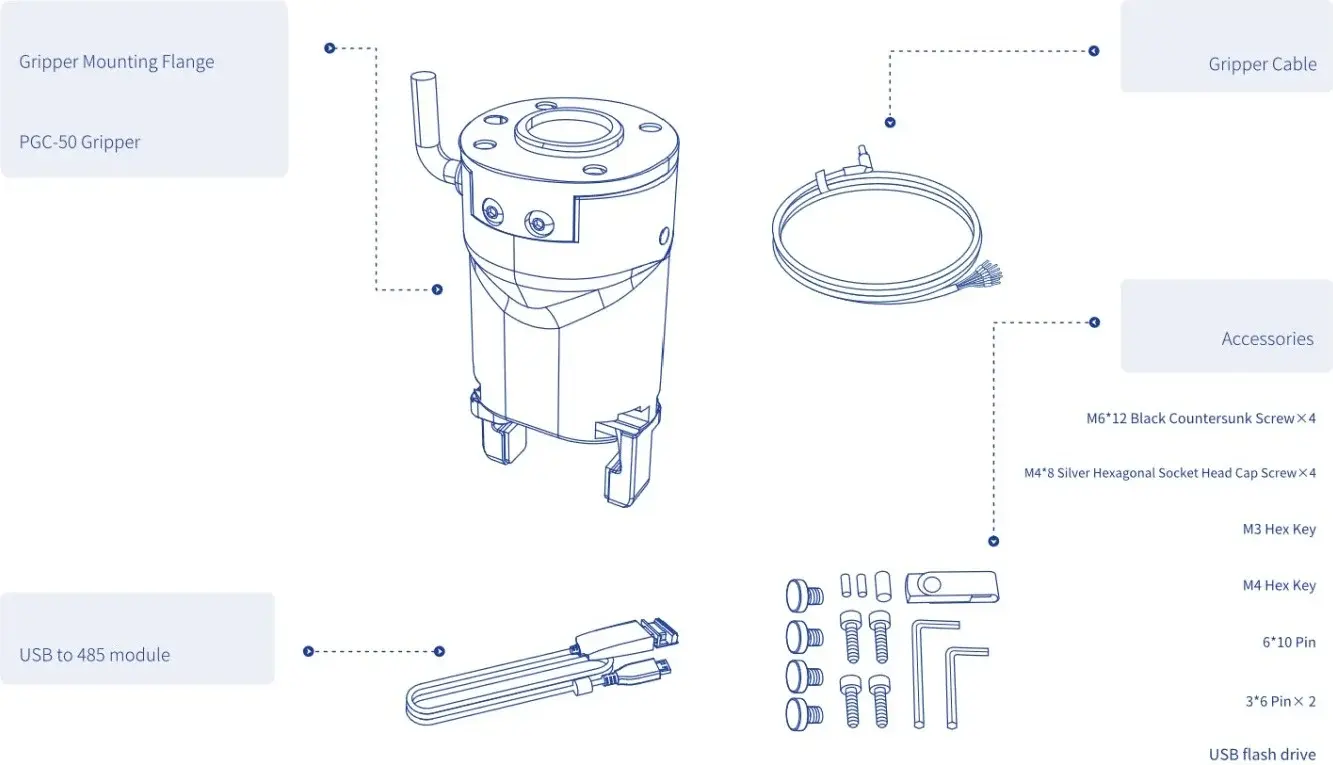 Gripper Mounting Flange

PGC-50 Gripper

Gripper Cable

Accessories

M6*12 Black Countersunk Screw×4

M4*8 Silver Hexagonal Socket Head Cap Screw×4

M3 Hex Key

M4 Hex Key

6*10 Pin

3*6 Pin× 2

USB flash drive

USB to 485 module